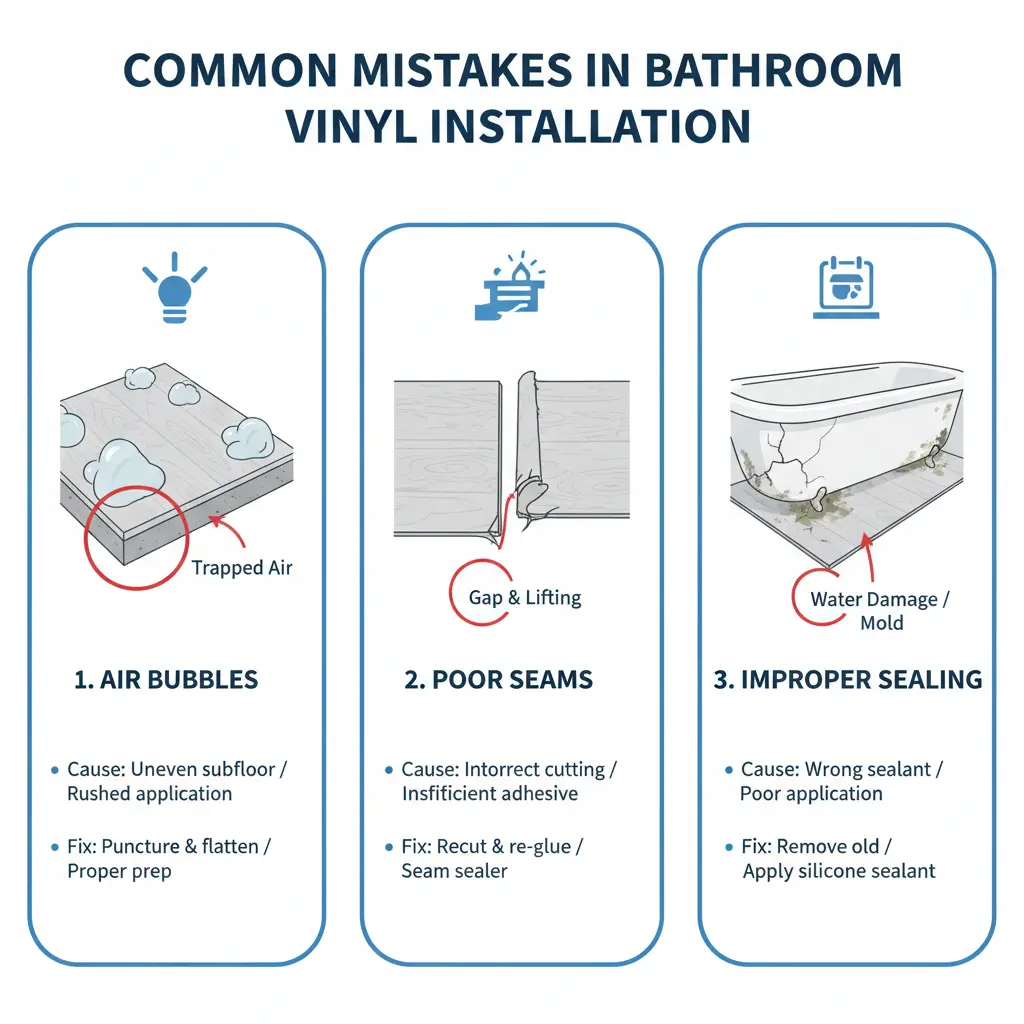 COMMON MISTAKES IN BATHROOM VINYL INSTALLATION

Trapped Air

1. AIR BUBBLES

• Cause: Uneven subfloor / Rushed application

• Fix: Puncture & flatten / Proper prep

Gap & Lifting

2. POOR SEAMS

• Cause: Intorrect cutting / Insfificient adhesive

• Fix: Recut & re-glue / Seam sealer

Water Damage / Mold

3. IMPROPER SEALING

• Cause: Wrong sealant / Poor application

• Fix: Remove old / Apply silicone sealant